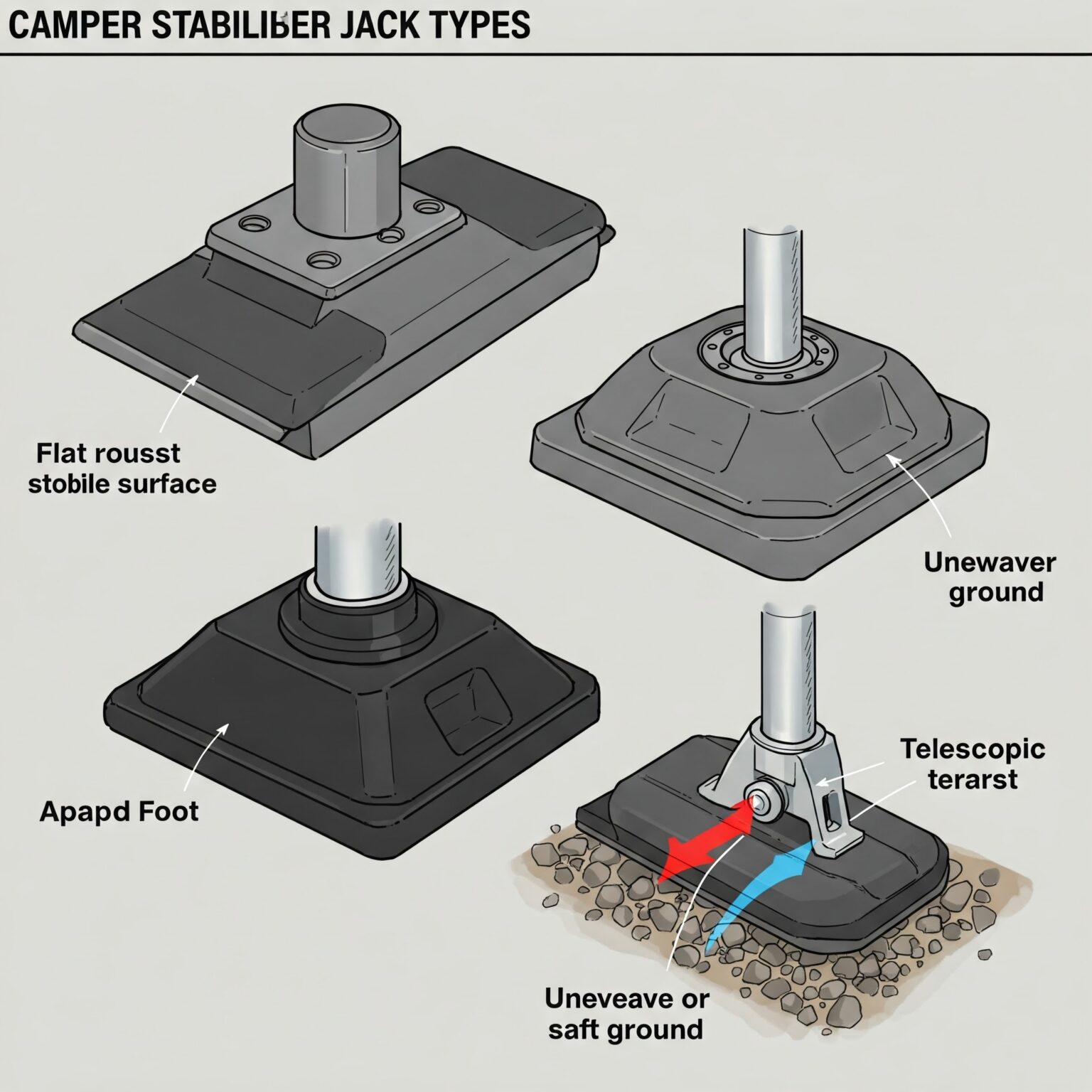 CAMPER STABILIBER JACK TYPES

Flat rousst stobile surface

Unewaver ground

Apapd Foot

Telescopic terarst

Uneveave or saft ground