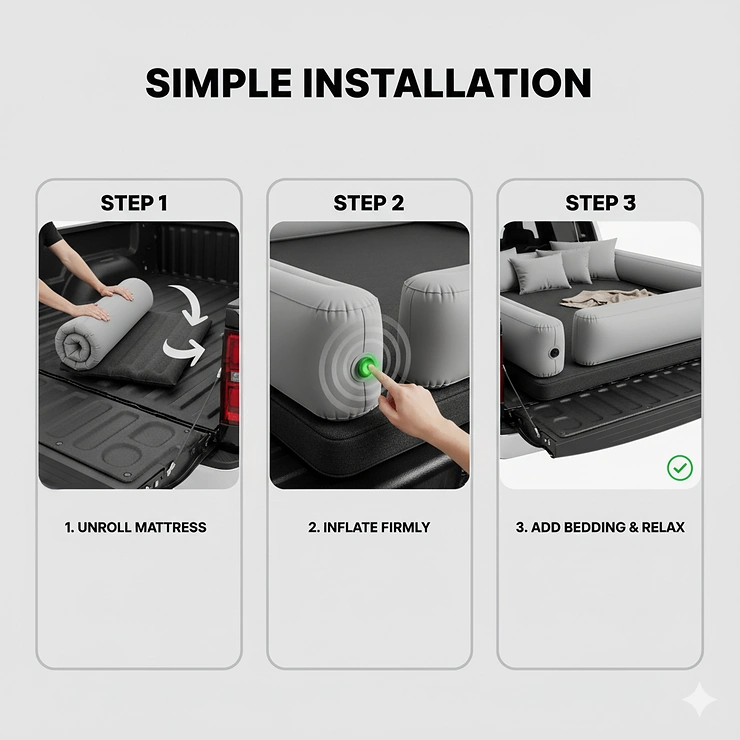 SIMPLE INSTALLATION

STEP 1

1. UNROLL MATTRESS

STEP 2

2. INFLATE FIRMLY

STEP 3

3. ADD BEDDING & RELAX