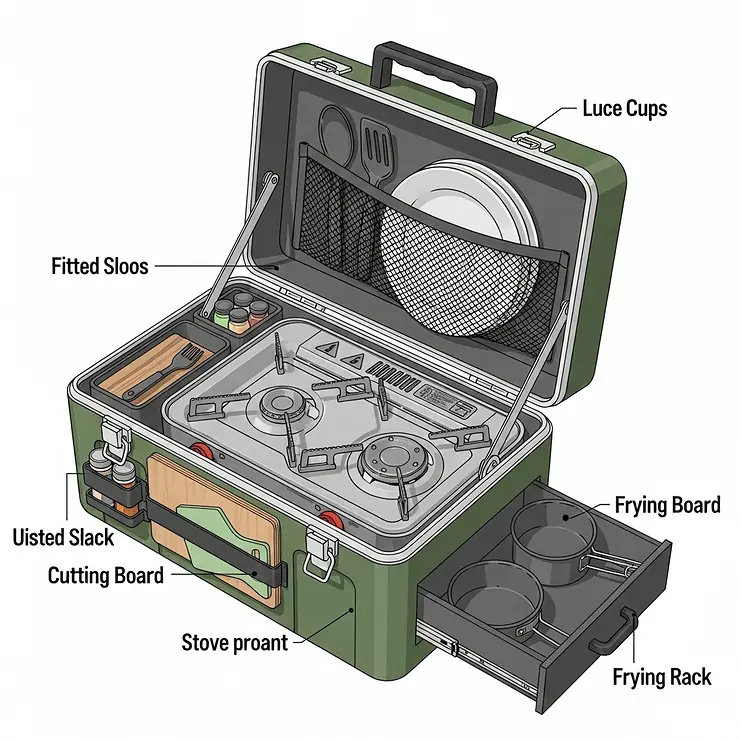 Luce Cups

Fitted Sloos

Frying Board

Uisted Slack

Cutting Board

Stove proant

Frying Rack