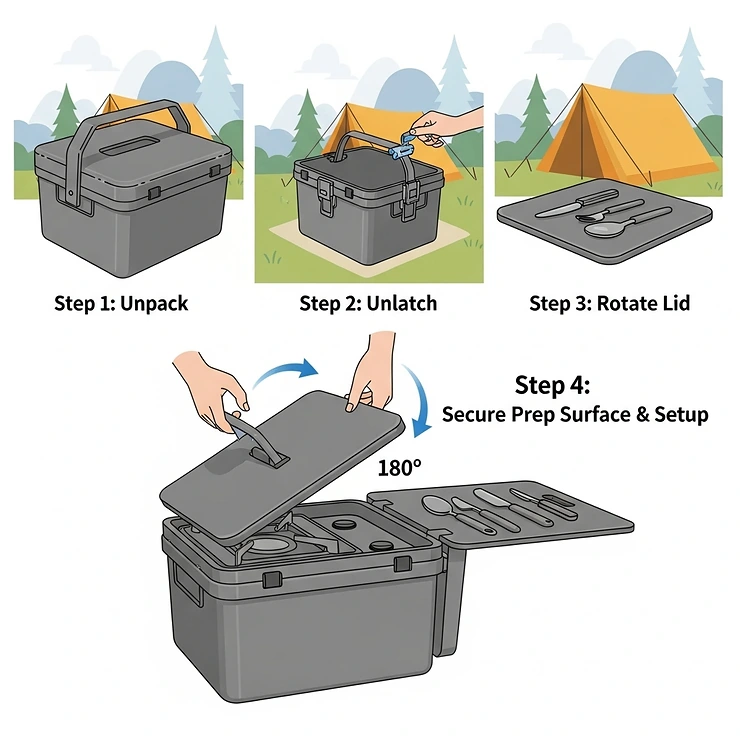 Step 1: Unpack

Step 2: Unlatch

Step 3: Rotate Lid

Step 4:
Secure Prep Surface & Setup

180°