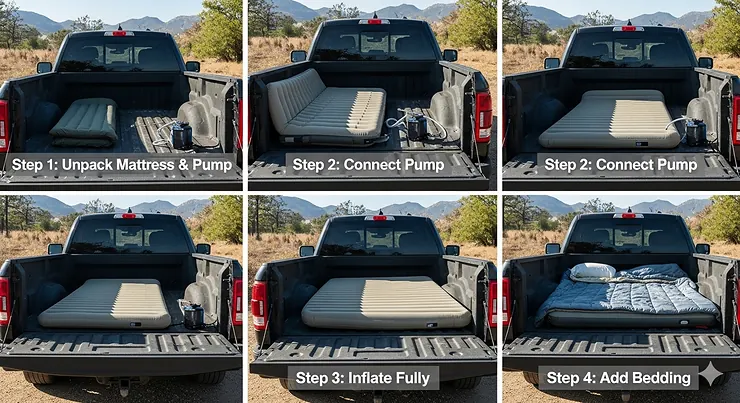 Step 1: Unpack Mattress & Pump

Step 2: Connect Pump

Step 2: Connect Pump

Step 3: Inflate Fully

Step 4: Add Bedding